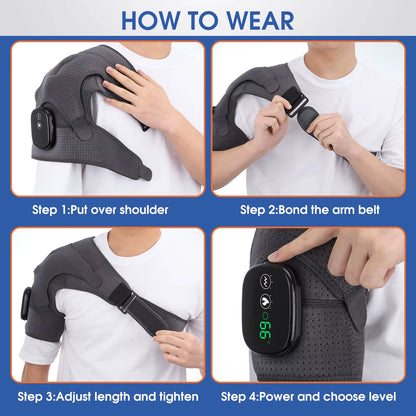 HOW TO WEAR

Step 1:Put over shoulder

Step 2:Bond the arm belt

Step 3:Adjust length and tighten

Step 4:Power and choose level

66